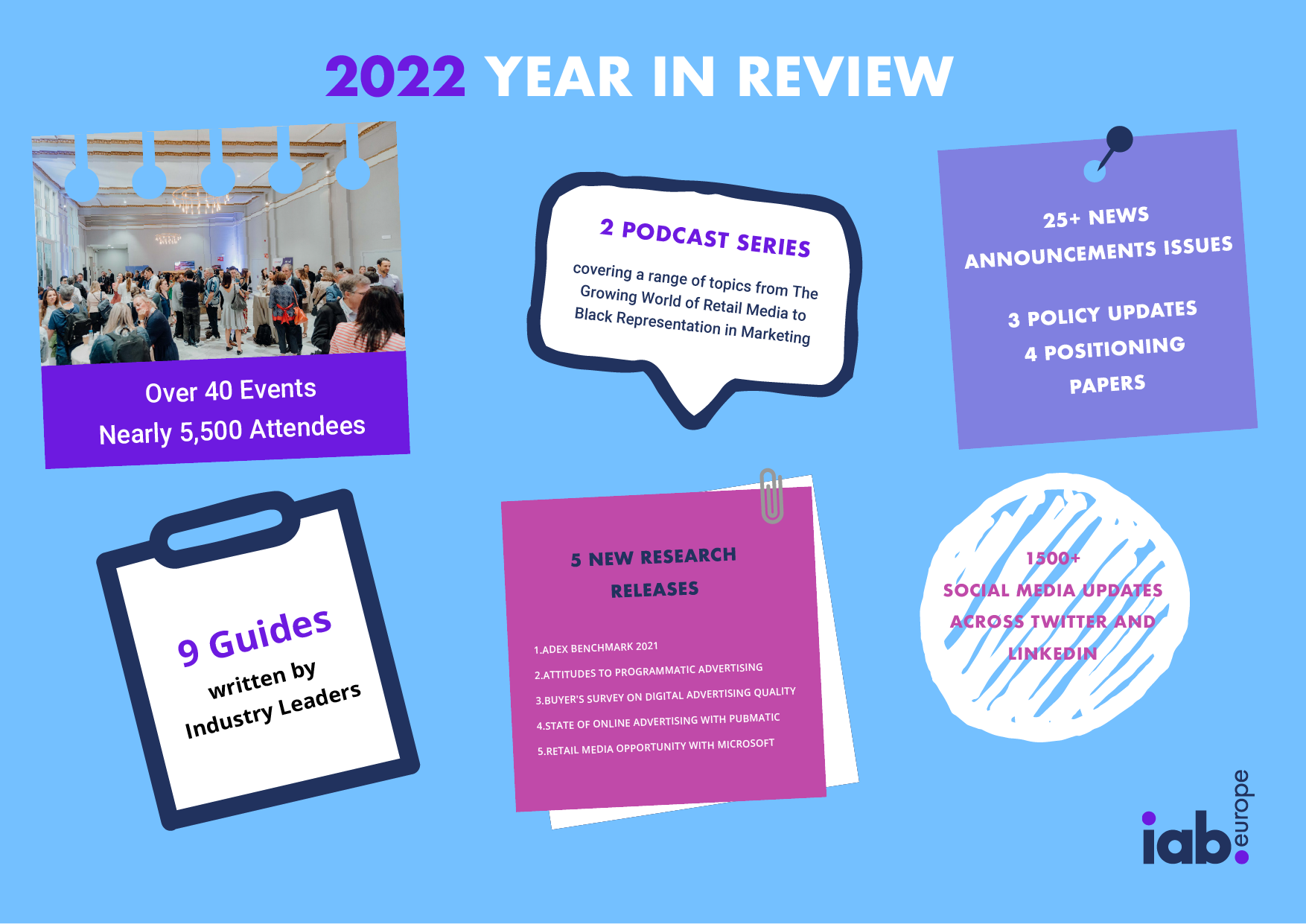 2022 YEAR IN REVIEW

Over 40 Events
Nearly 5,500 Attendees

2 PODCAST SERIES

covering a range of topics from The Growing World of Retail Media to Black Representation in Marketing

25+ NEWS ANNOUNCEMENTS ISSUES

3 POLICY UPDATES
4 POSITIONING PAPERS

9 Guides
written by
Industry Leaders

5 NEW RESEARCH RELEASES

1.ADEX BENCHMARK 2021
2.ATTITUDES TO PROGRAMMATIC ADVERTISING
3.BUYER'S SURVEY ON DIGITAL ADVERTISING QUALITY
4.STATE OF ONLINE ADVERTISING WITH PUBMATIC
5.RETAIL MEDIA OPPORTUNITY WITH MICROSOFT

1500+
SOCIAL MEDIA UPDATES ACROSS TWITTER AND LINKEDIN

iab.europe